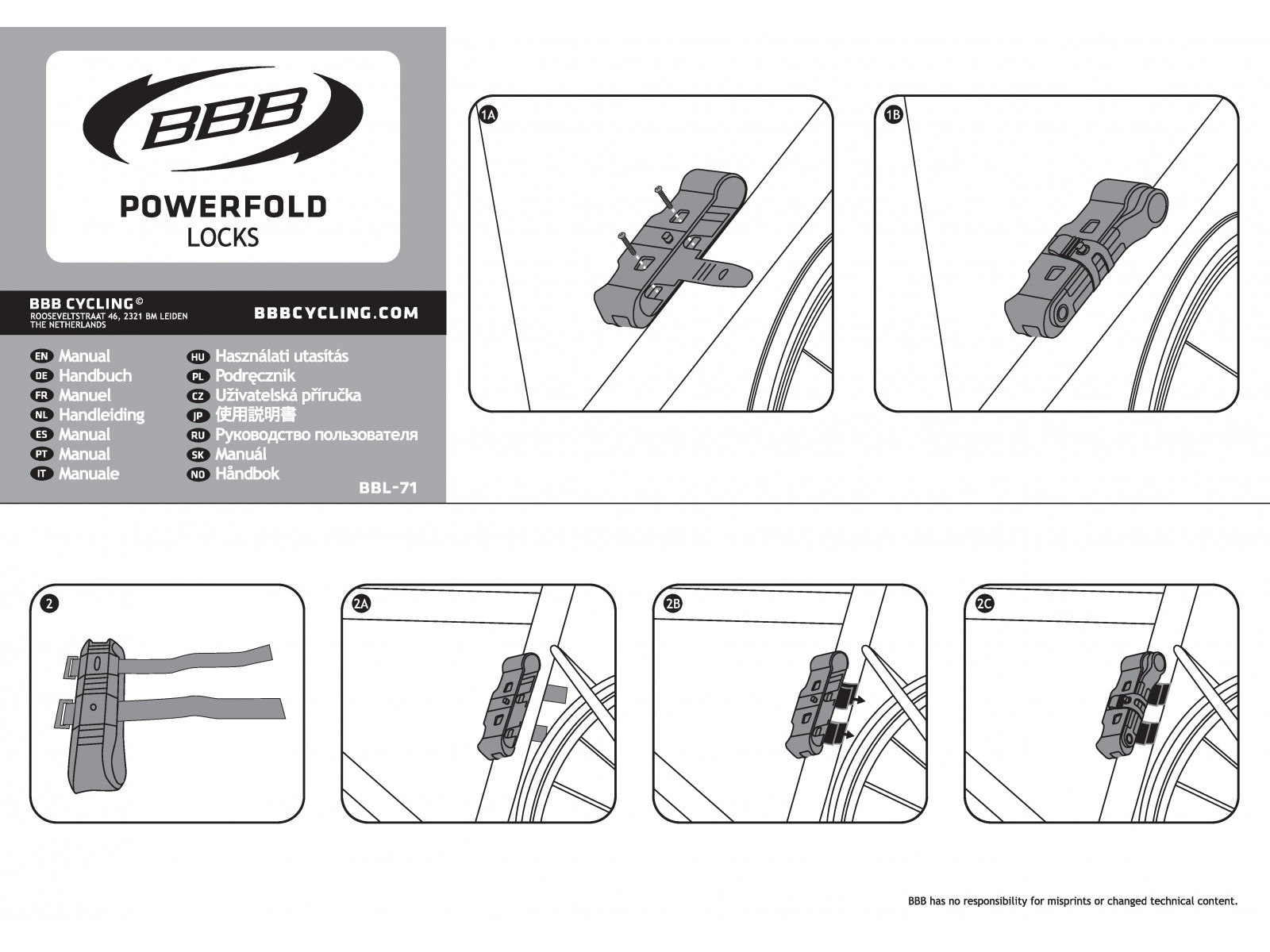 BBB

POWERFOLD
LOCKS

BBB CYCLING©
ROOSEVELTSTRAAT 46, 2321 BM LEIDEN
THE NETHERLANDS

BBBCYCLING.COM

EN Manual
DE Handbuch
FR Manuel
NL Handleiding
ES Manual
PT Manual
IT Manuale

HU Használati utasítás
PL Podręcznik
CZ Uživatelská příručka
JP 使用説明書
RU Руководство пользователя
SK Manuál
NO Håndbok

BBL-71

1A

1B

2

2A

2B

2C

BBB has no responsibility for misprints or changed technical content.